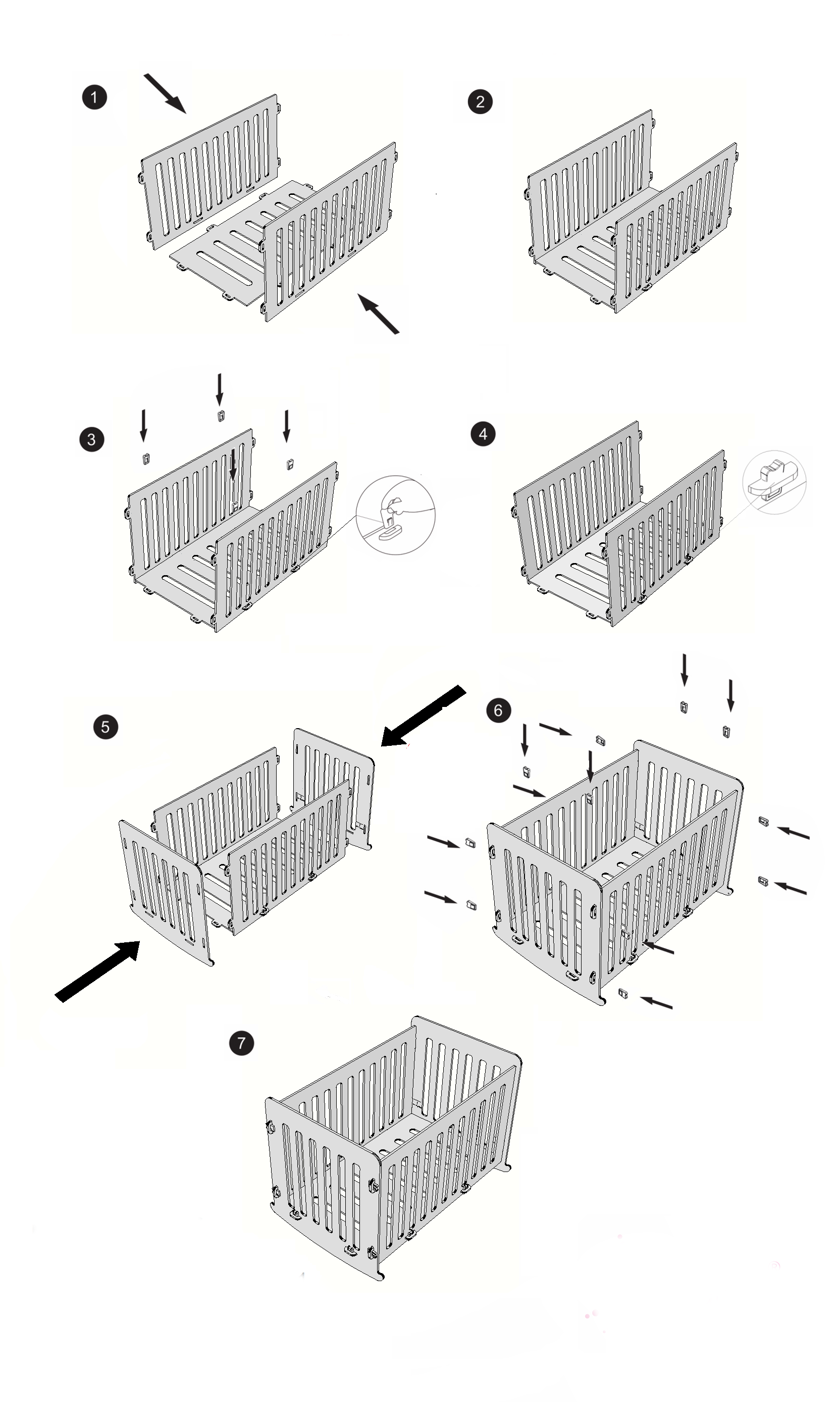 1

2

3

4

5

6

7